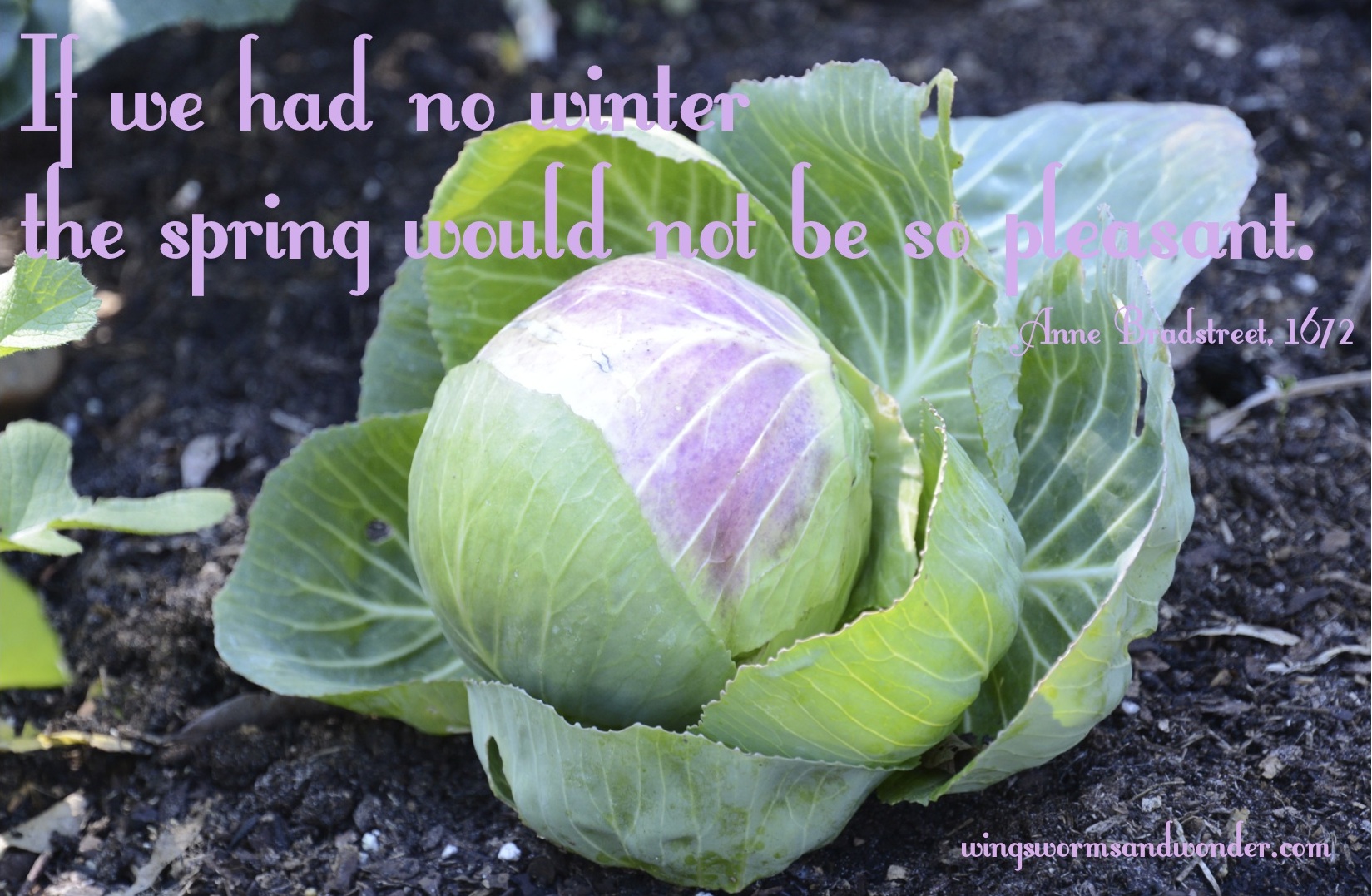 If we had no winter
the spring would not be so pleasant.

Anne Bradstreet, 1672

wingswormsandwonder.com