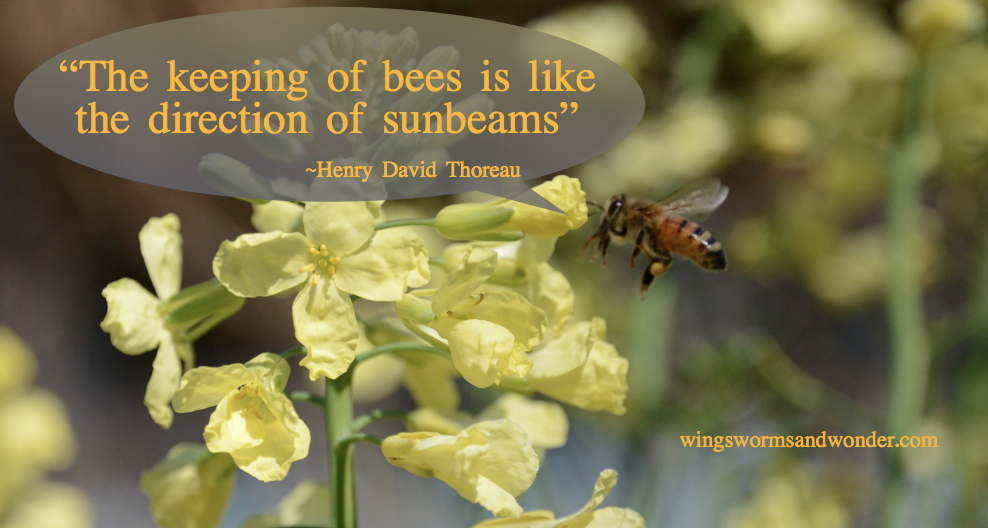 “The keeping of bees is like the direction of sunbeams”

~Henry David Thoreau

wingswormsandwonder.com