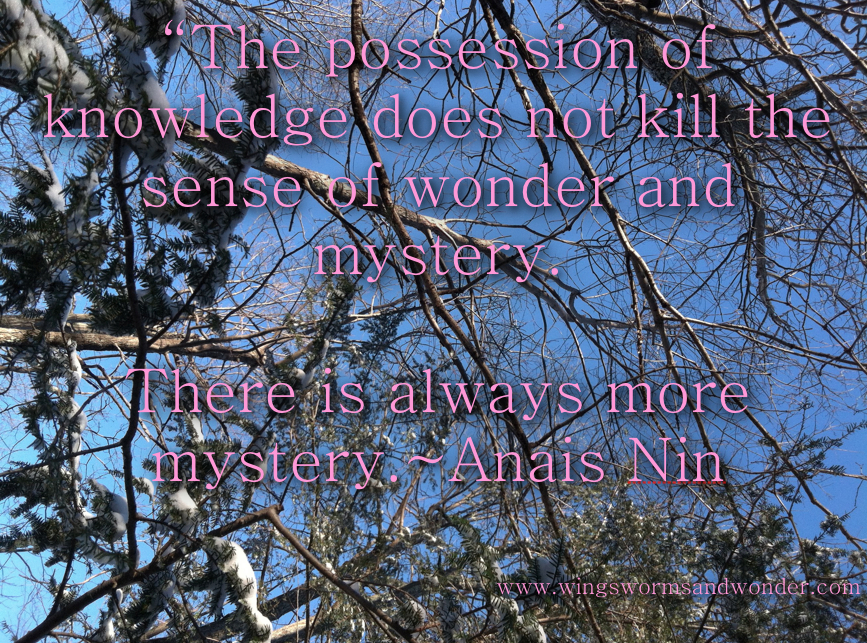 “The possession of knowledge does not kill the sense of wonder and mystery.

There is always more mystery.~Anais Nin

www.wingswormsandwonder.com