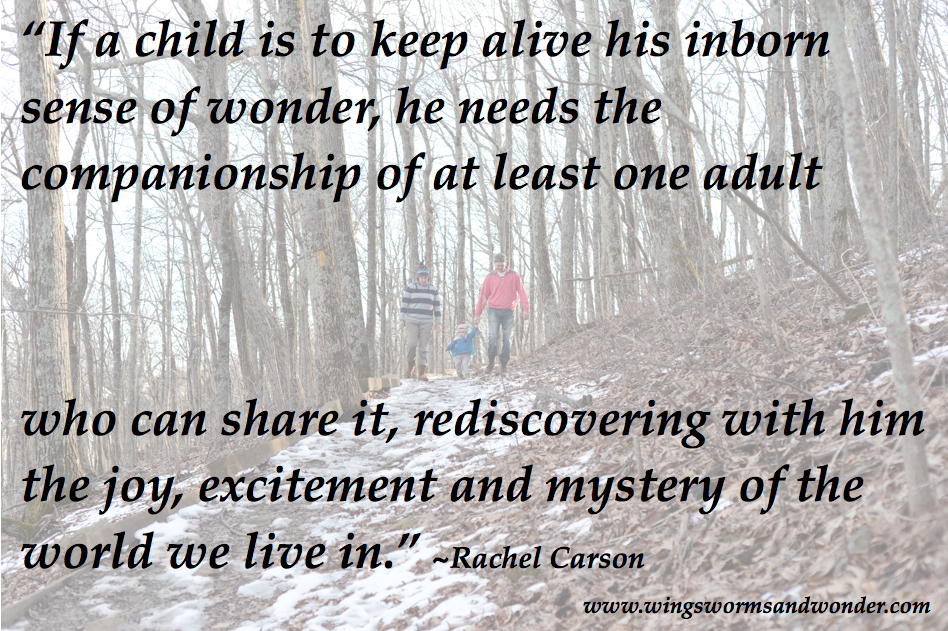 “If a child is to keep alive his inborn sense of wonder, he needs the companionship of at least one adult

who can share it, rediscovering with him the joy, excitement and mystery of the world we live in.” ~Rachel Carson

www.wingswormsandwonder.com